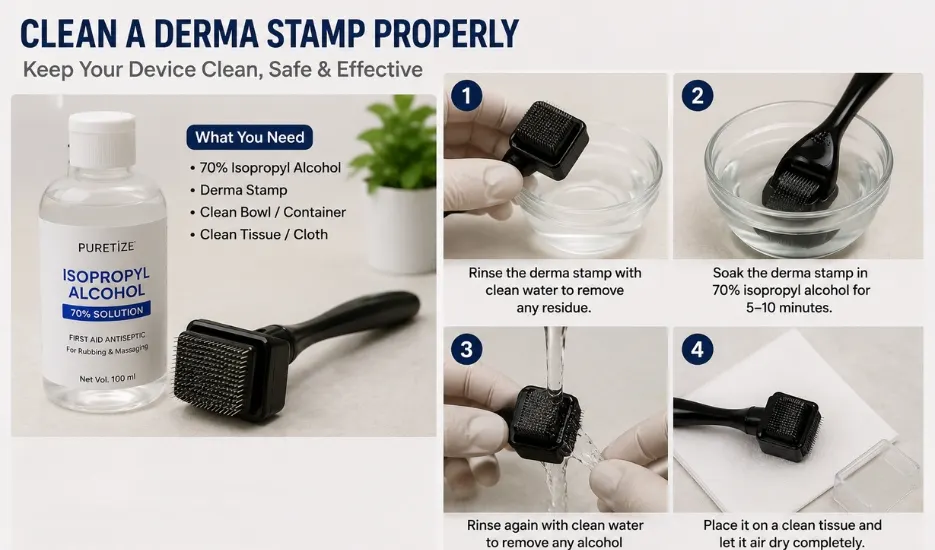 CLEAN A DERMA STAMP PROPERLY

Keep Your Device Clean, Safe & Effective

What You Need

• 70% Isopropyl Alcohol
• Derma Stamp
• Clean Bowl / Container
• Clean Tissue / Cloth

PURETIZE

ISOPROPYL ALCOHOL

70% SOLUTION

FIRST AID ANTISEPTIC

For Rubbing & Massaging

Net Vol. 100 ml

1

Rinse the derma stamp with clean water to remove any residue.

2

Soak the derma stamp in 70% isopropyl alcohol for 5–10 minutes.

3

Rinse again with clean water to remove any alcohol

4

Place it on a clean tissue and let it air dry completely.